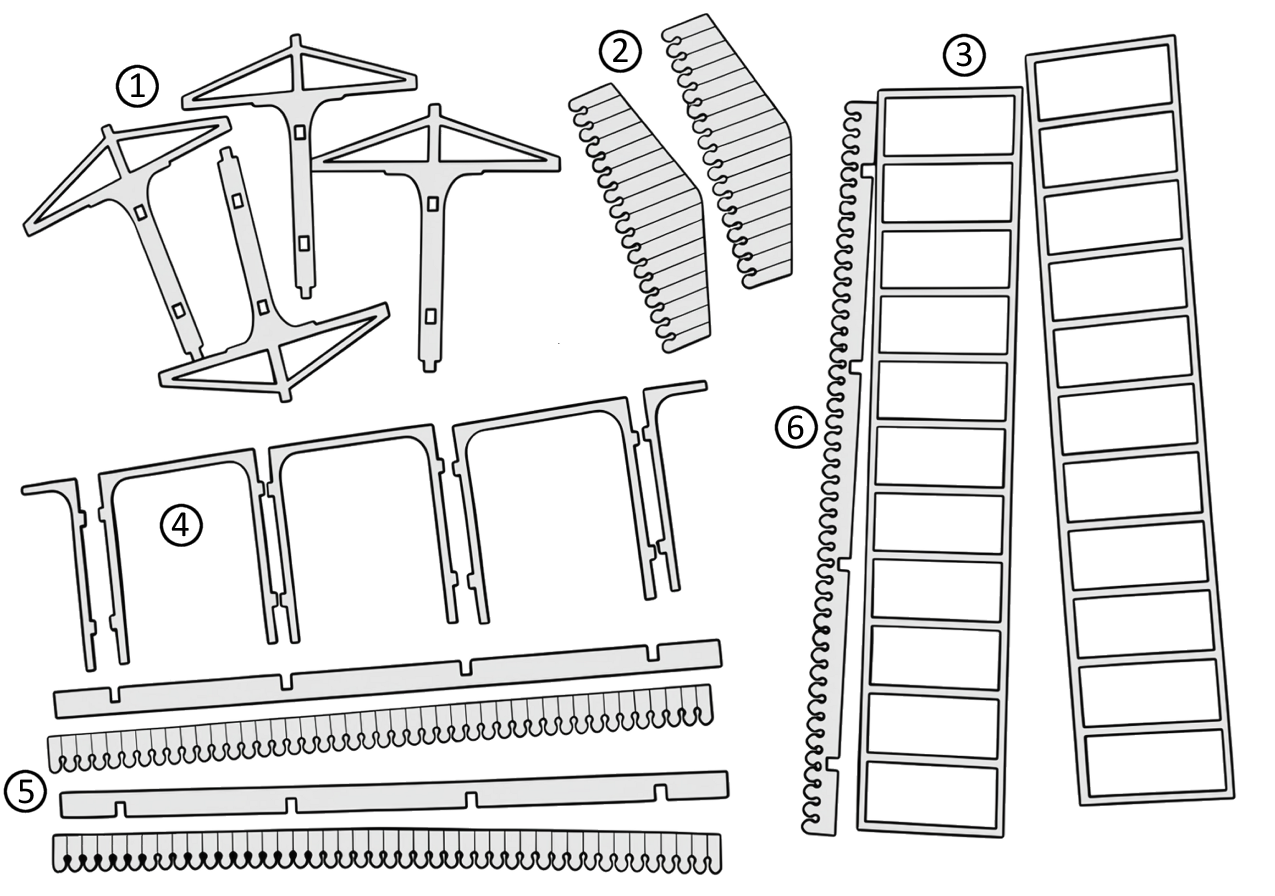 1
2
3
6
4
5